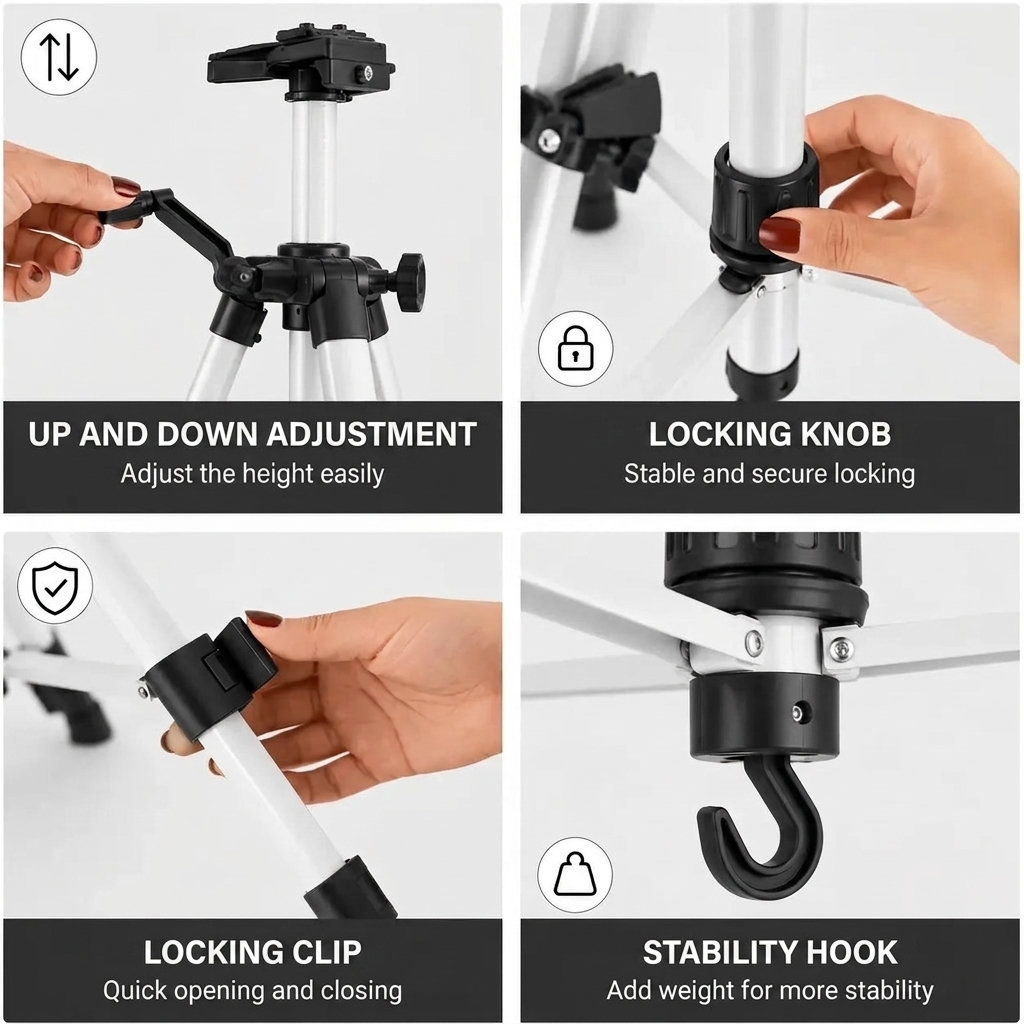 UP AND DOWN ADJUSTMENT
Adjust the height easily

LOCKING KNOB
Stable and secure locking

LOCKING CLIP
Quick opening and closing

STABILITY HOOK
Add weight for more stability