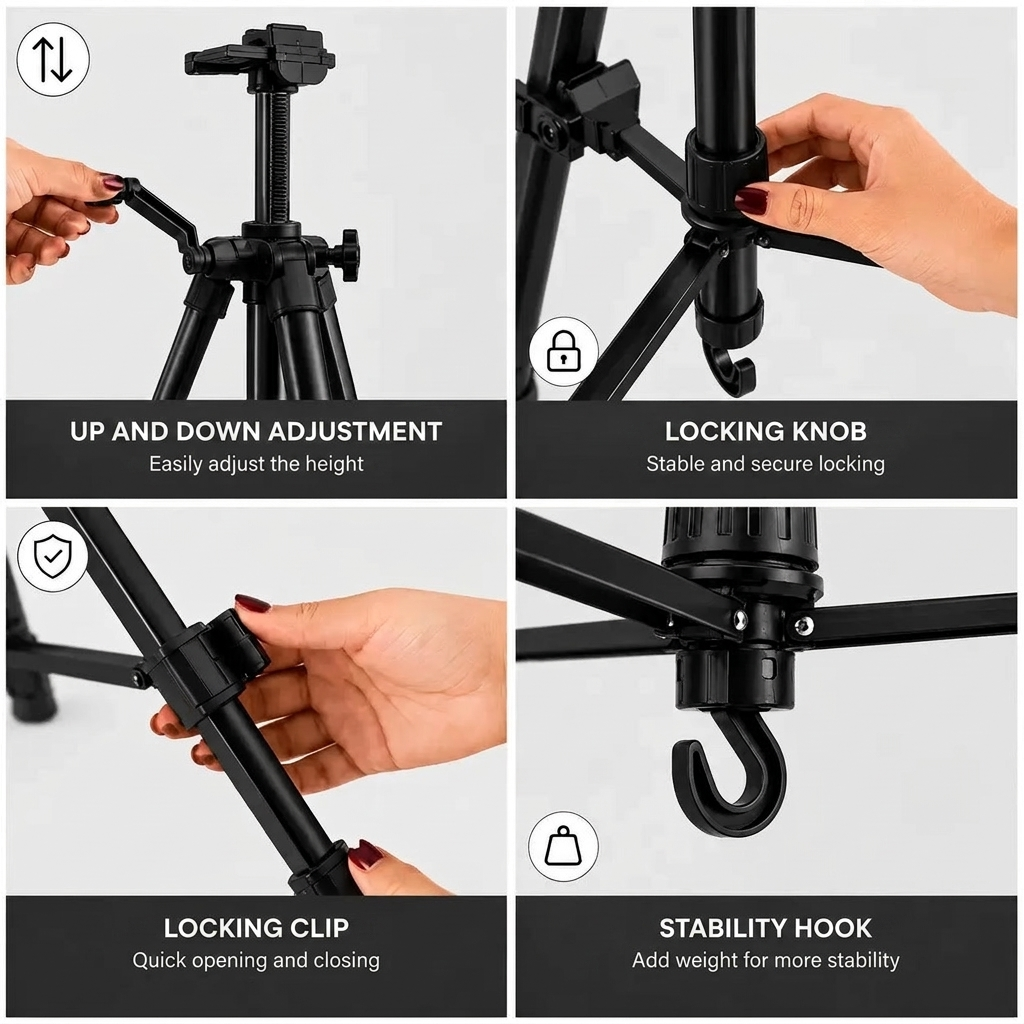 UP AND DOWN ADJUSTMENT
Easily adjust the height

LOCKING KNOB
Stable and secure locking

LOCKING CLIP
Quick opening and closing

STABILITY HOOK
Add weight for more stability